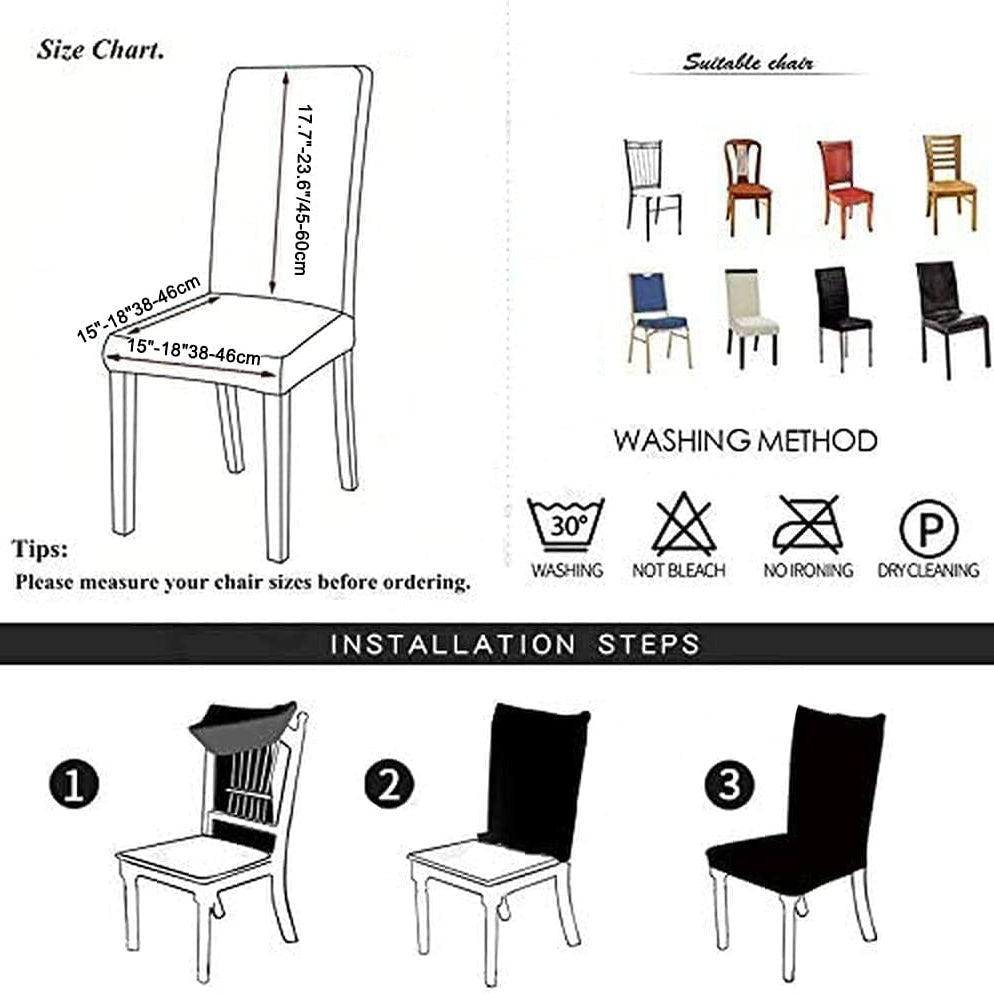 Size Chart.

17.7"-23.6"/45-60cm

15"-18"38-46cm

15"-18"38-46cm

Tips:
Please measure your chair sizes before ordering.

Suitable chair

WASHING METHOD

30°
WASHING

NOT BLEACH

NO IRONING

P
DRY CLEANING

INSTALLATION STEPS

1

2

3