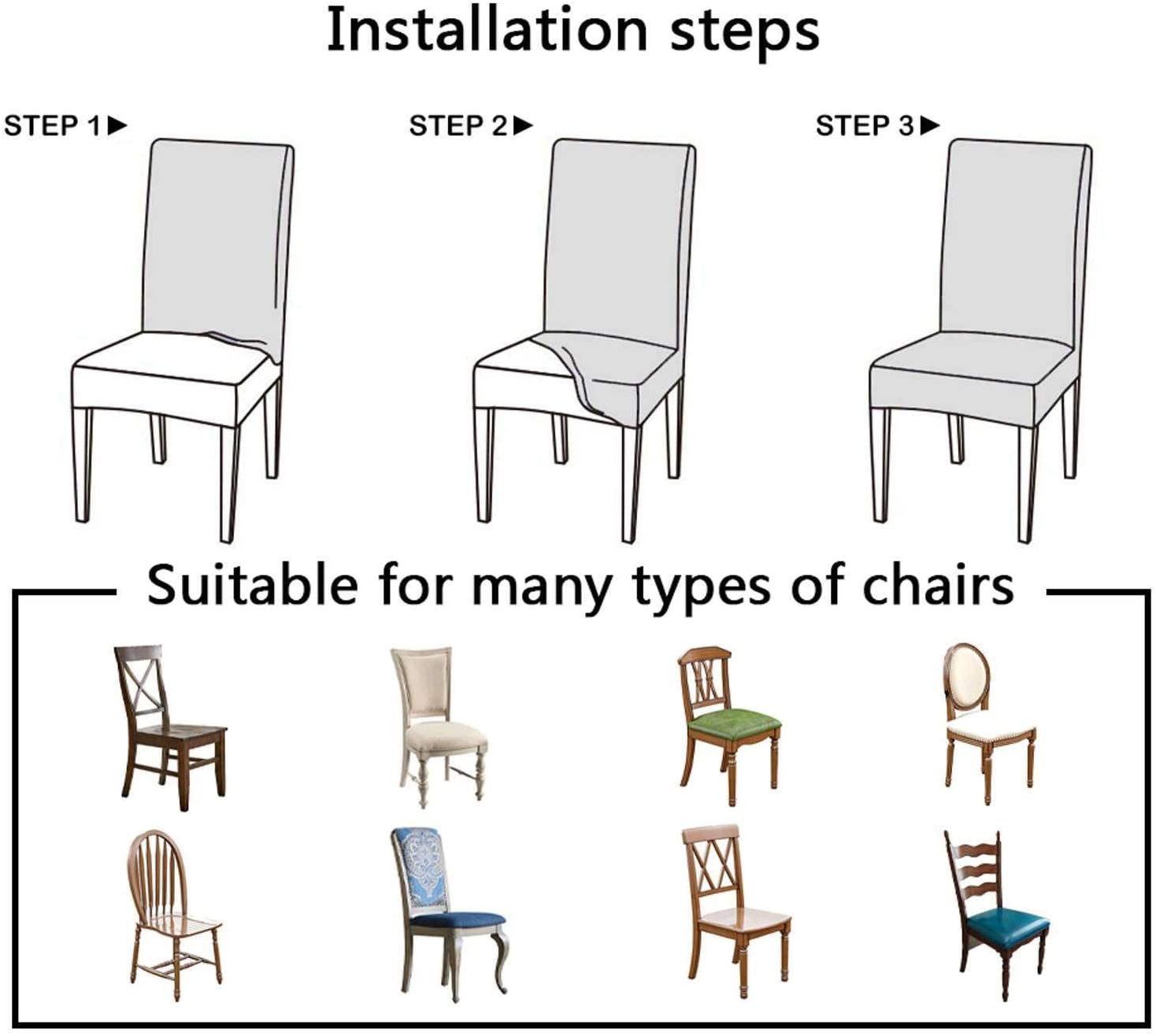 Installation steps

STEP 1▶

STEP 2▶

STEP 3▶

Suitable for many types of chairs